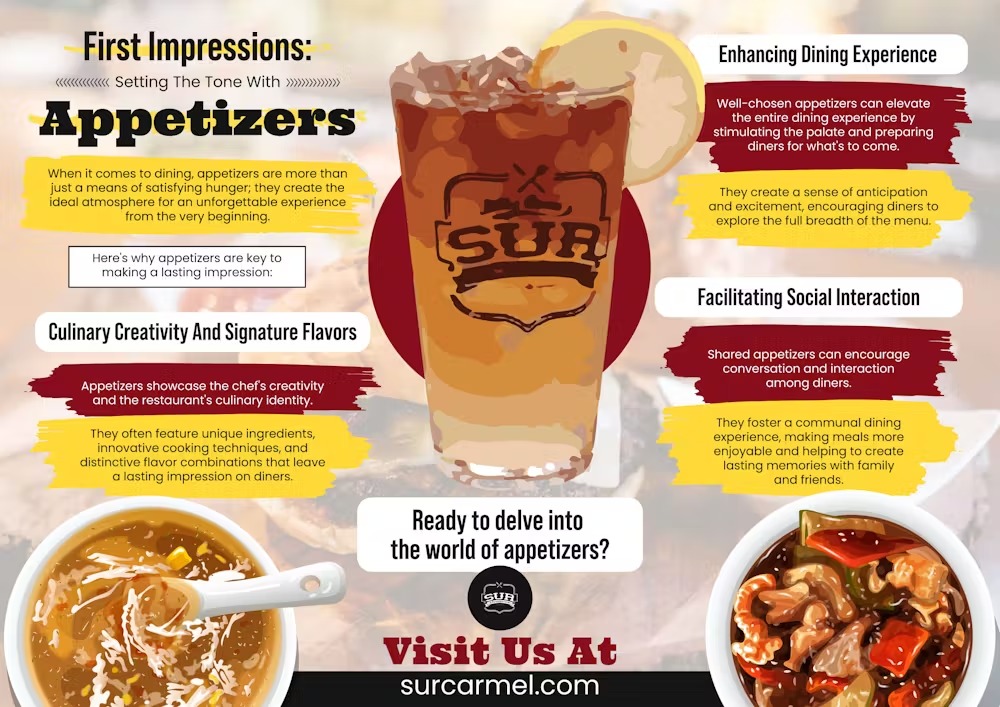 First Impressions:

Setting The Tone With

Appetizers

When it comes to dining, appetizers are more than just a means of satisfying hunger; they create the ideal atmosphere for an unforgettable experience from the very beginning.

Here's why appetizers are key to making a lasting impression:

Culinary Creativity And Signature Flavors

Appetizers showcase the chef's creativity and the restaurant's culinary identity.

They often feature unique ingredients, innovative cooking techniques, and distinctive flavor combinations that leave a lasting impression on diners.

SUR

Enhancing Dining Experience

Well-chosen appetizers can elevate the entire dining experience by stimulating the palate and preparing diners for what's to come.

They create a sense of anticipation and excitement, encouraging diners to explore the full breadth of the menu.

Facilitating Social Interaction

Shared appetizers can encourage conversation and interaction among diners.

They foster a communal dining experience, making meals more enjoyable and helping to create lasting memories with family and friends.

Ready to delve into the world of appetizers?

SUR

Visit Us At

surcarmel.com